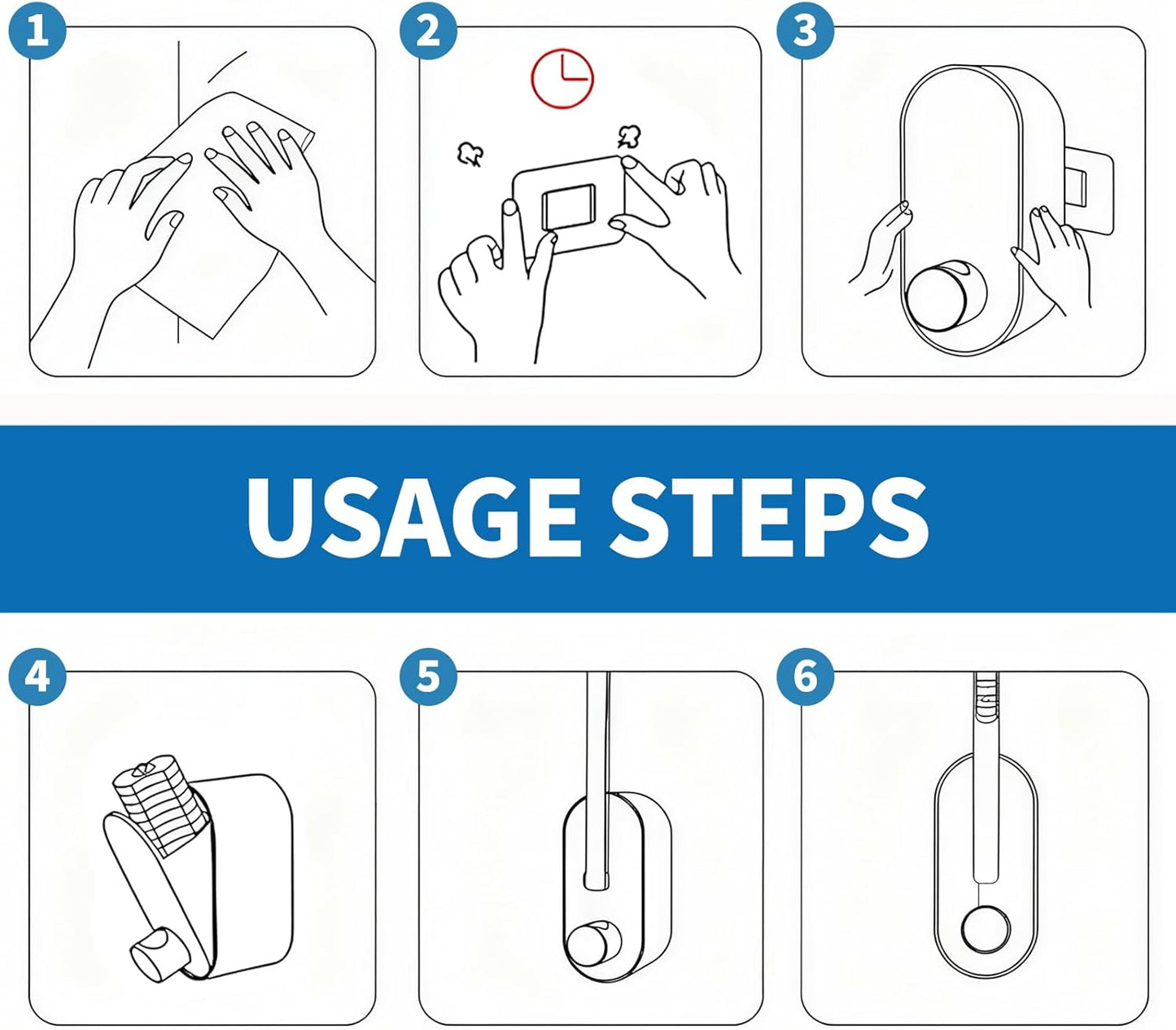 1

2

3

USAGE STEPS

4

5

6